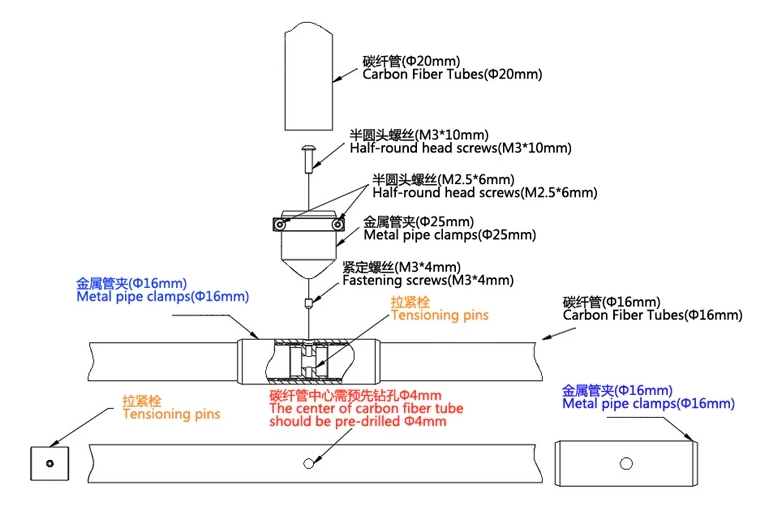 碳纤管(Φ20mm)
Carbon Fiber Tubes(Φ20mm)

半圆头螺丝(M3*10mm)
Half-round head screws(M3*10mm)

半圆头螺丝(M2.5*6mm)
Half-round head screws(M2.5*6mm)

金属管夹(Φ25mm)
Metal pipe clamps(Φ25mm)

紧定螺丝(M3*4mm)
Fastening screws(M3*4mm)

金属管夹(Φ16mm)
Metal pipe clamps(Φ16mm)

拉紧栓
Tensioning pins

碳纤管(Φ16mm)
Carbon Fiber Tubes(Φ16mm)

拉紧栓
Tensioning pins

碳纤管中心需预先钻孔Φ4mm
The center of carbon fiber tube should be pre-drilled Φ4mm

金属管夹(Φ16mm)
Metal pipe clamps(Φ16mm)